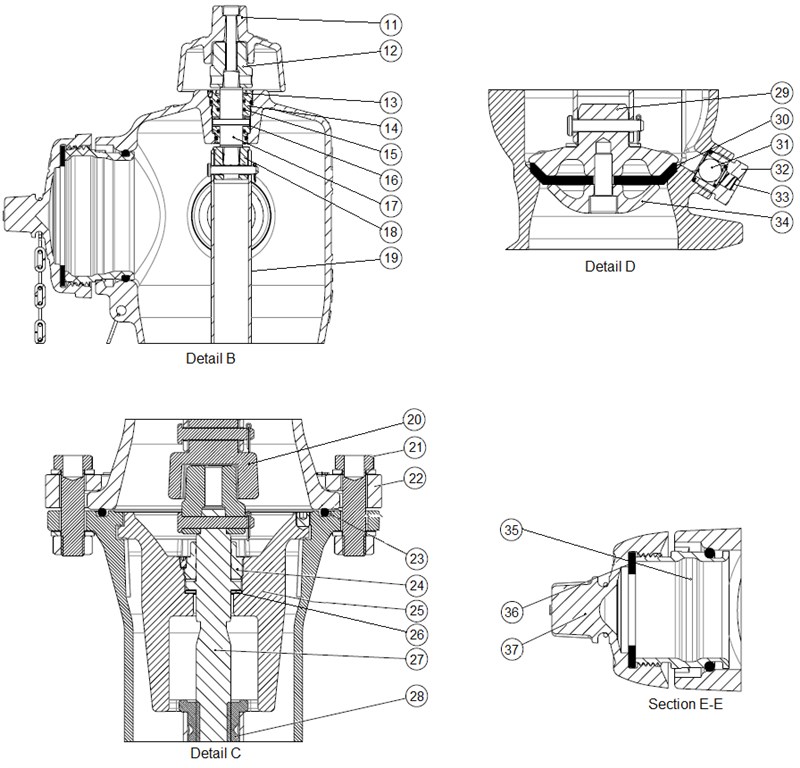 11
12
13
14
15
16
17
18
19
Detail B

29
30
31
32
33
34
Detail D

20
21
22
23
24
25
26
27
28
Detail C

35
36
37
Section E-E