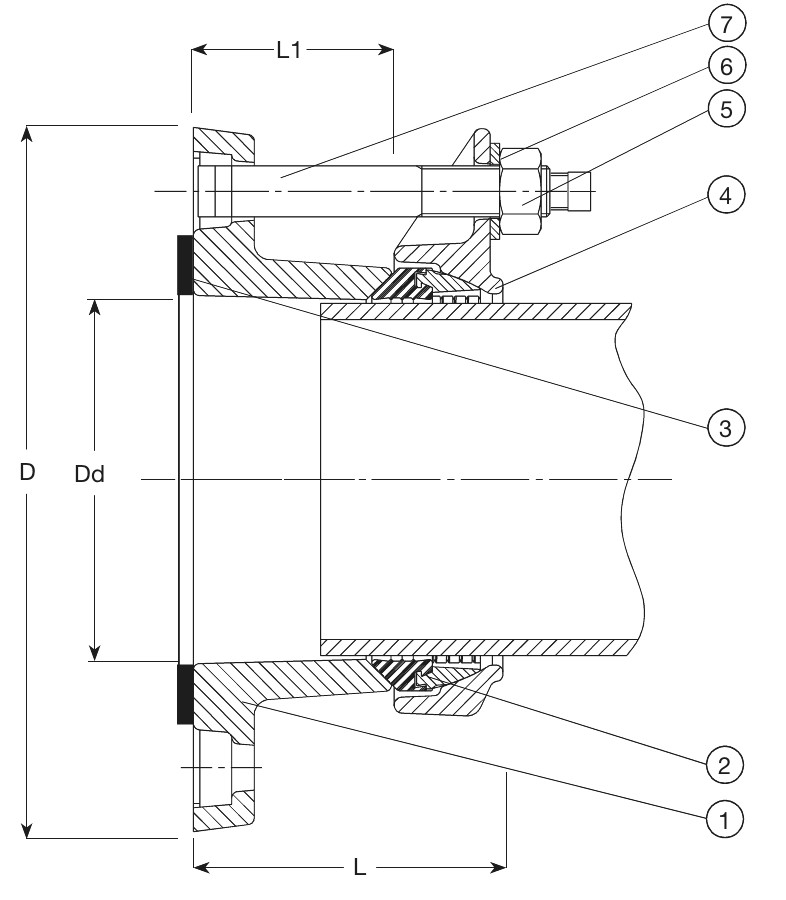 L1
7
6
5
4
3
D
Dd
2
1
L