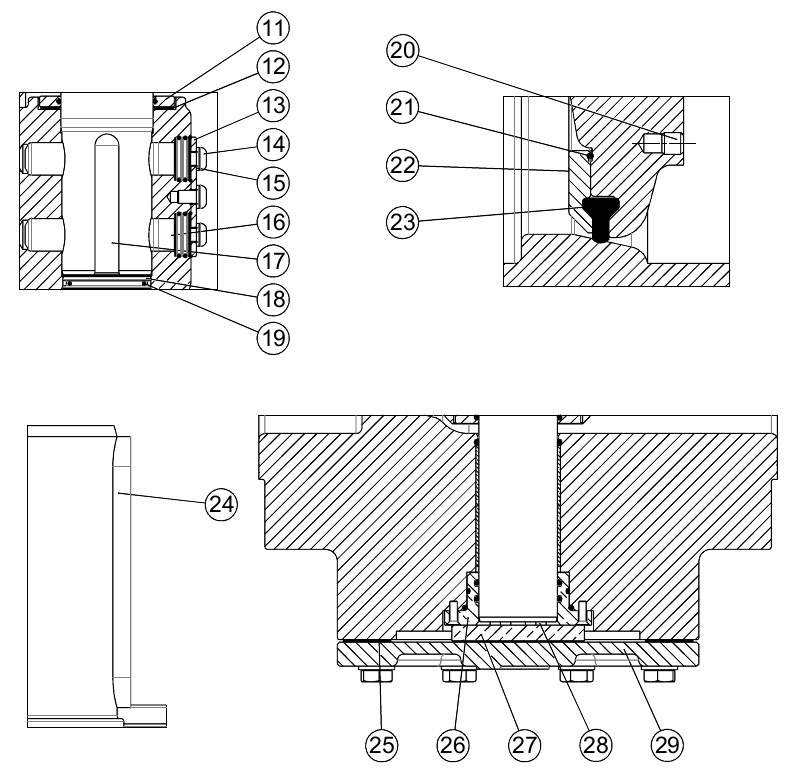 11
12
13
14
15
16
17
18
19
20
21
22
23
24
25
26
27
28
29